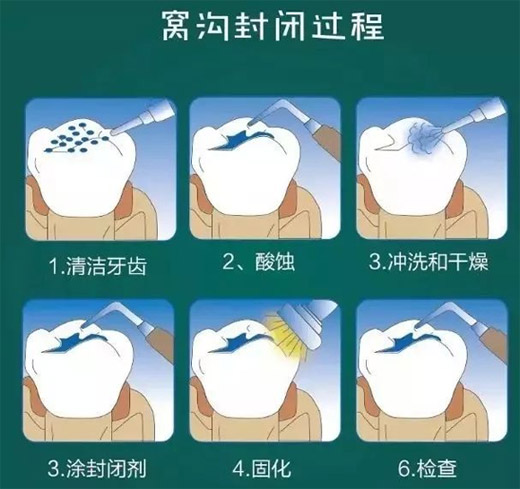 窝沟封闭过程

1.清洁牙齿

2、酸蚀

3.冲洗和干燥

3.涂封闭剂

4.固化

6.检查